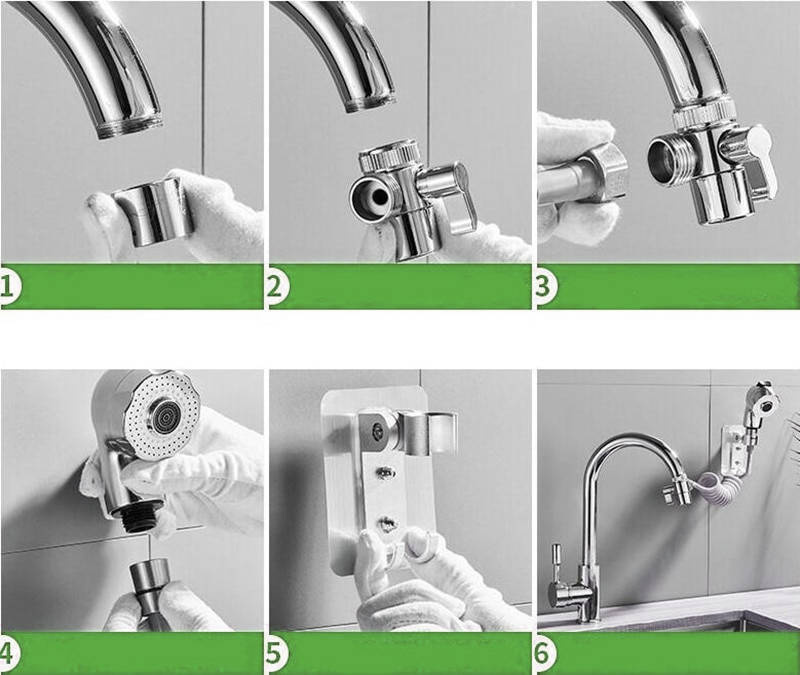 1
2
3
4
5
6