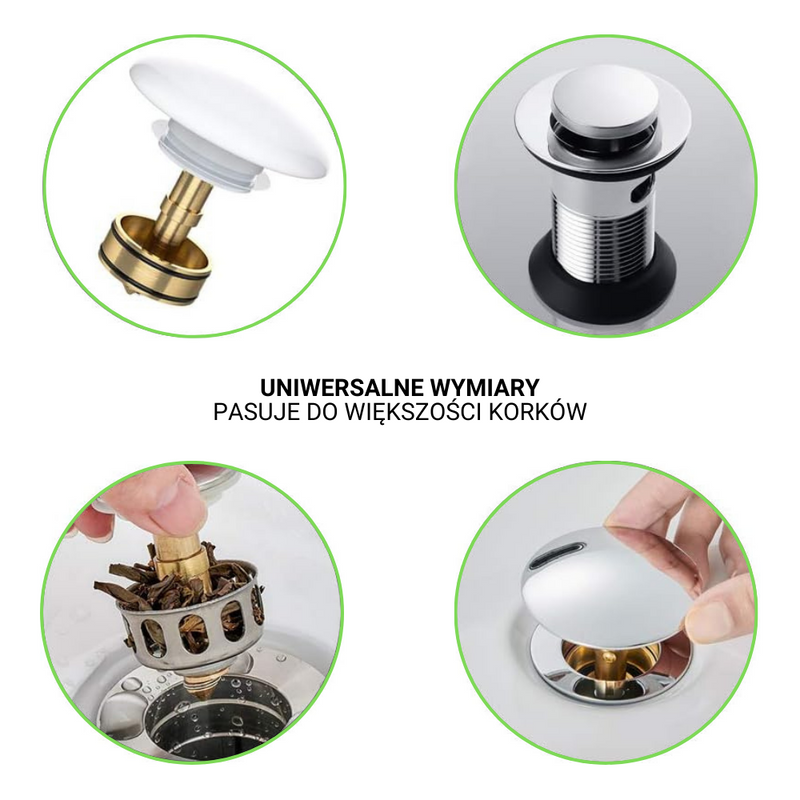 UNIWERSALNE WYMIARY
PASUJE DO WIĘKSZOŚCI KORKÓW