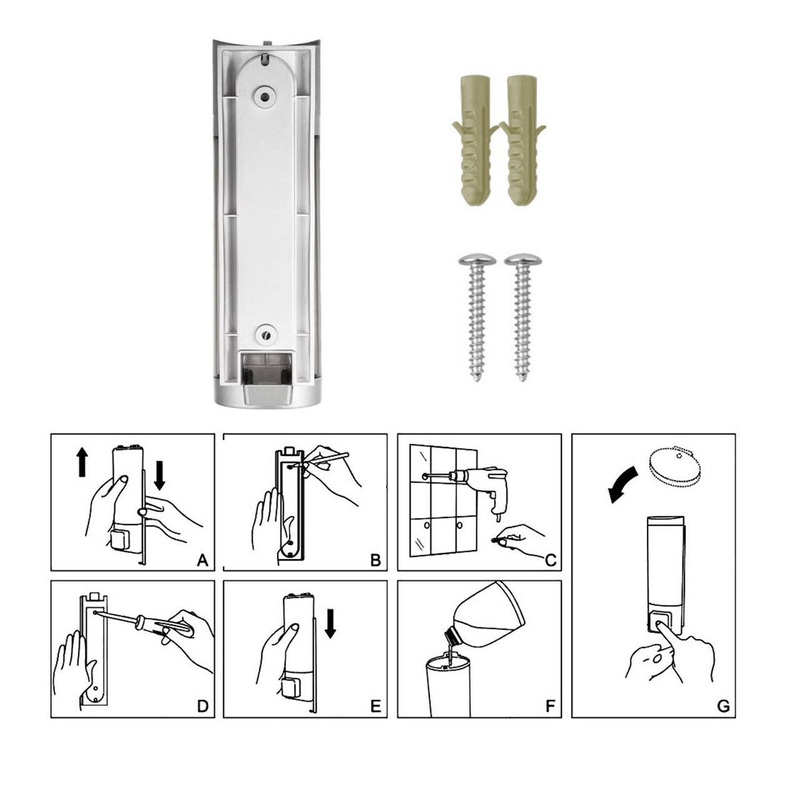 A

B

C

D

E

F

G