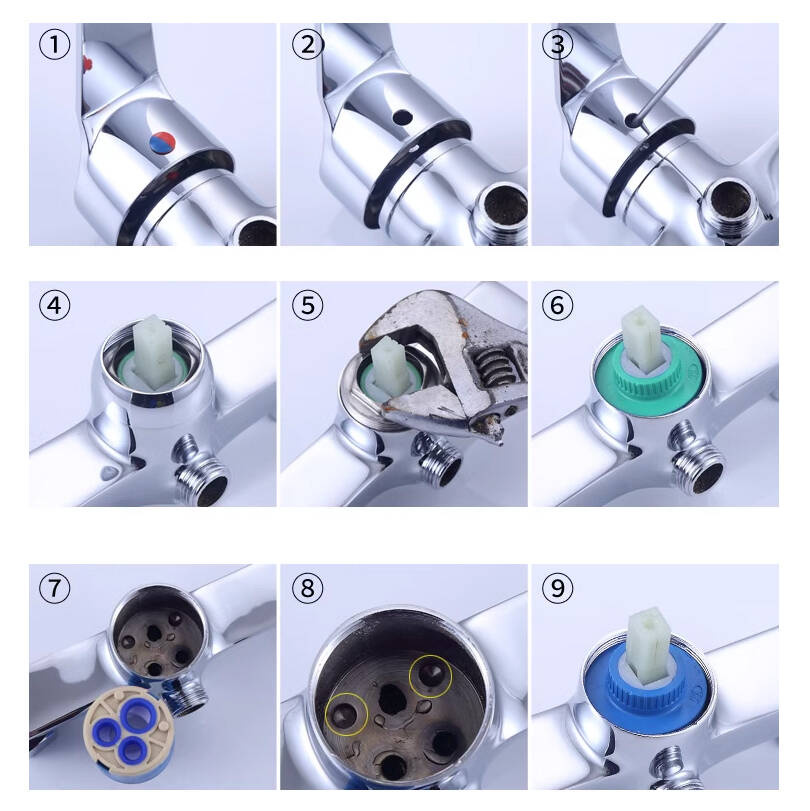 ①

②

③

④

⑤

⑥

⑦

⑧

⑨